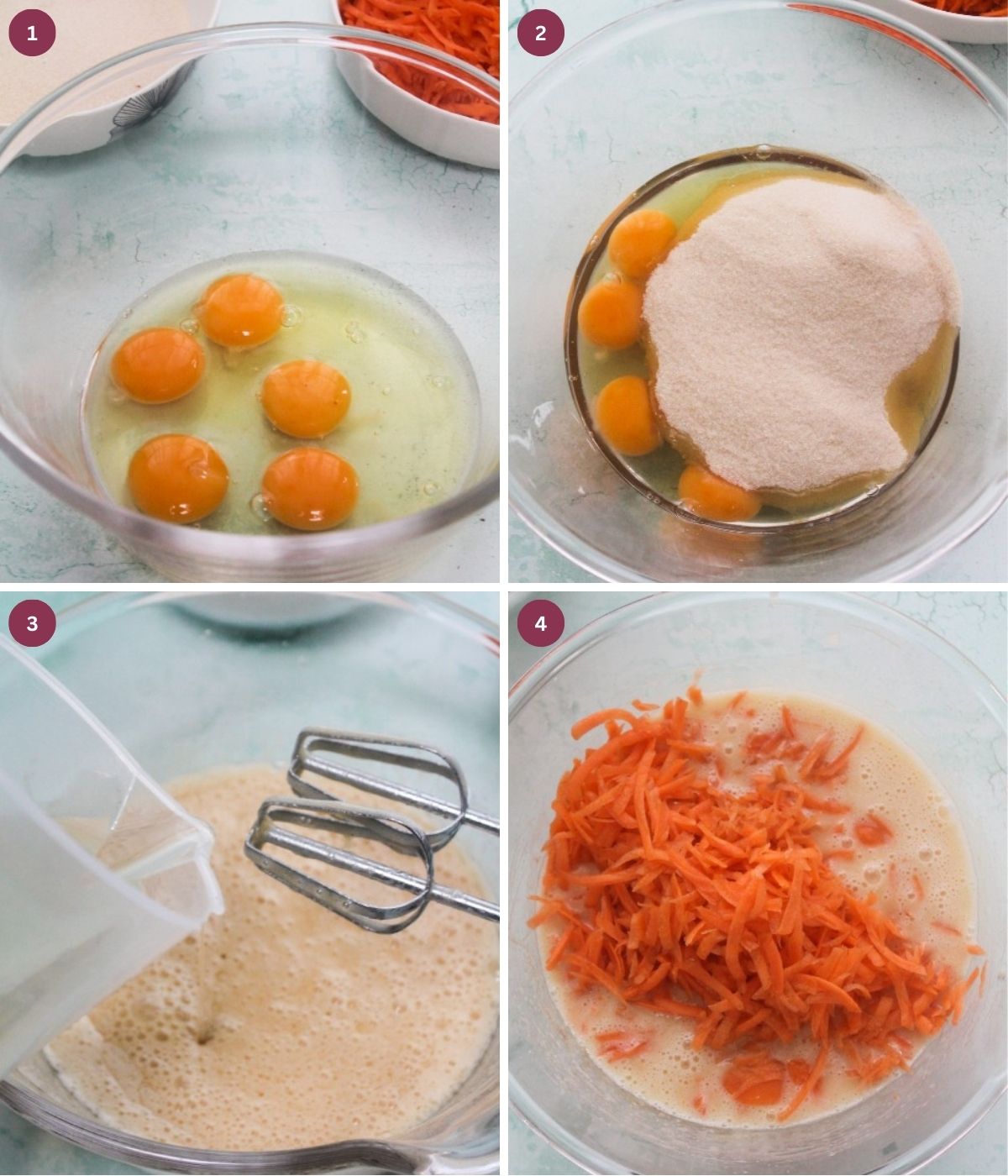 1

2

3

4