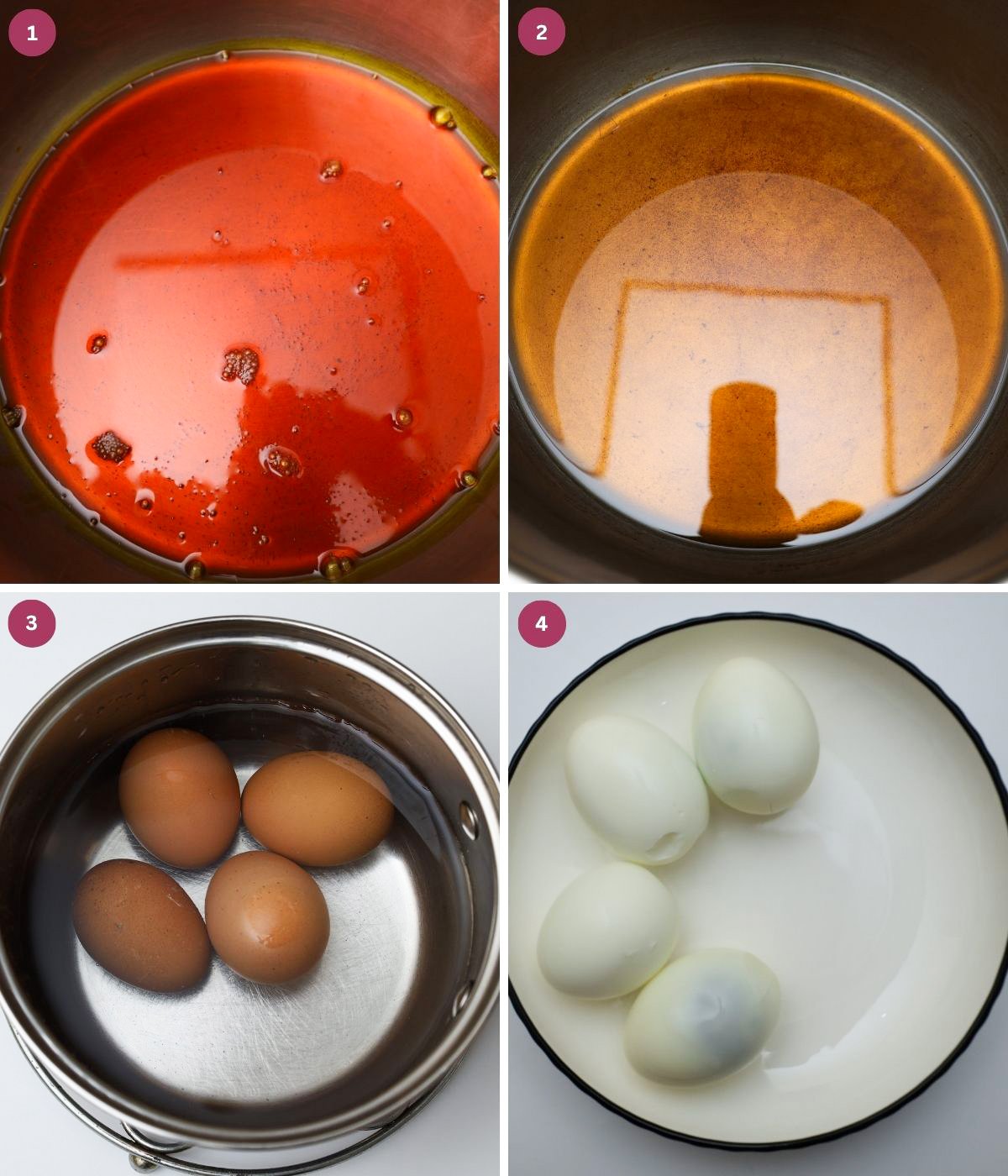 1

2

3

4